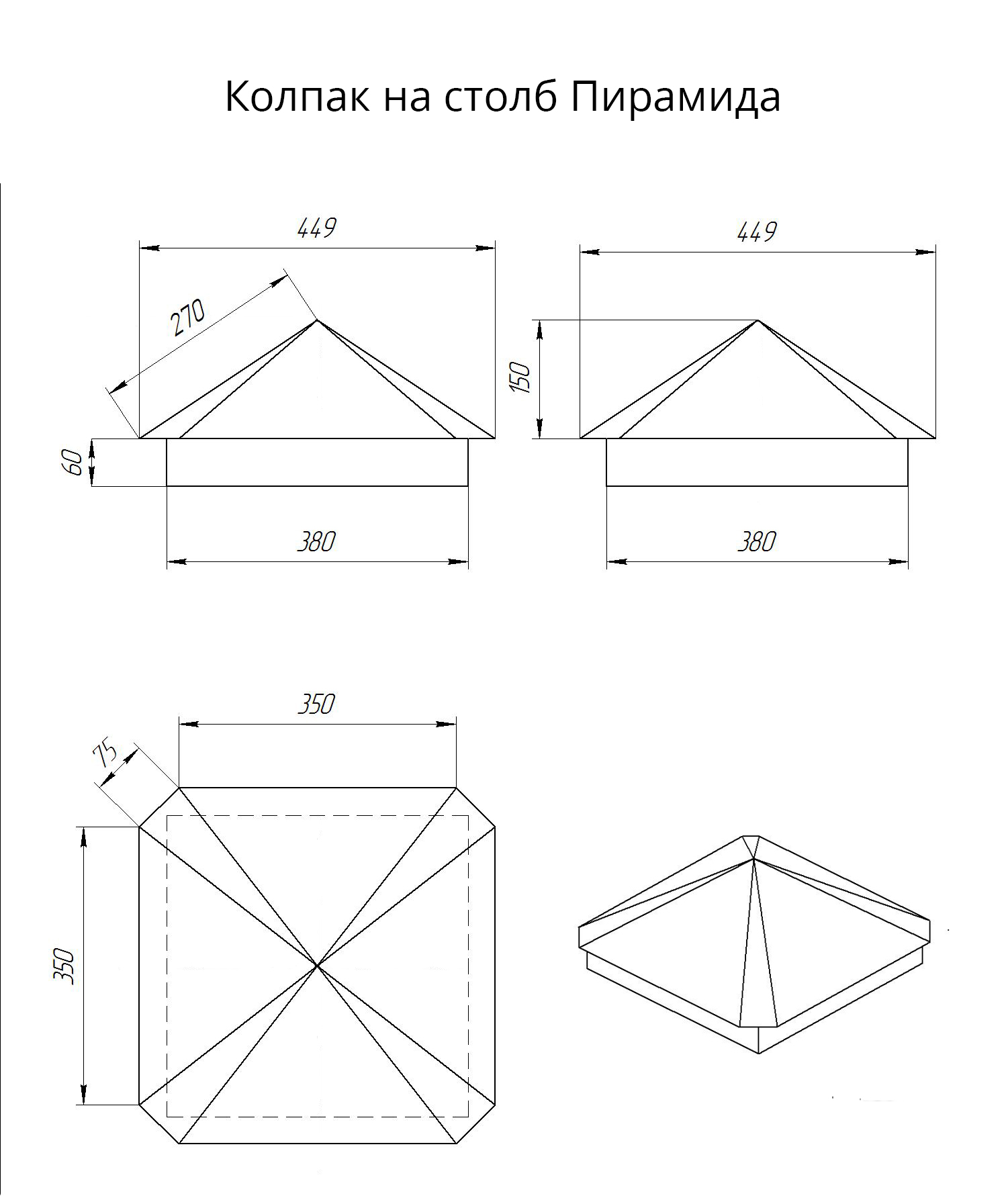 Колпак на столб Пирамида

449

270

60

380

449

150

380

350

75

350